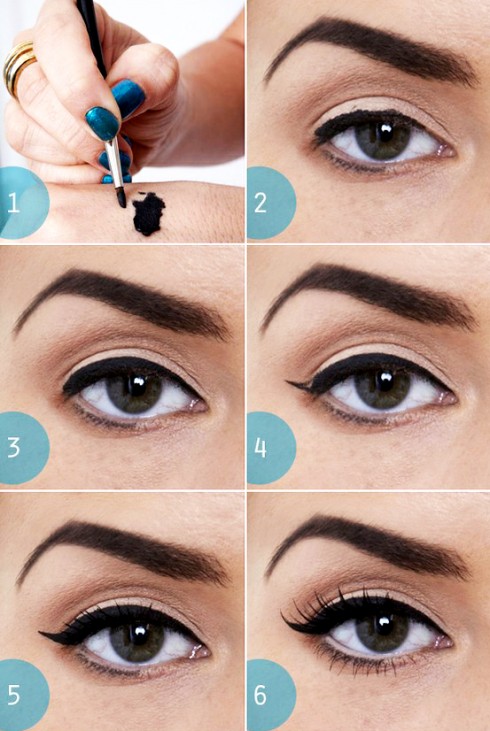 1
2
3
4
5
6