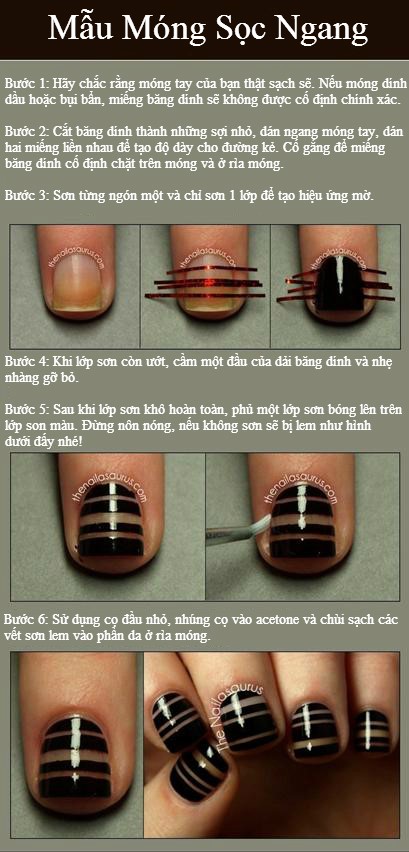 Mẫu Móng Sọc Ngang

Bước 1: Hãy chắc rằng móng tay của bạn thật sạch sẽ. Nếu móng dính dầu hoặc bụi bẩn, miếng băng dính sẽ không được cố định chính xác.

Bước 2: Cắt băng dính thành những sợi nhỏ, dán ngang móng tay, dán hai miếng liền nhau để tạo độ dày cho đường kẻ. Cố gắng để miếng băng dính cố định chặt trên móng và ở rìa móng.

Bước 3: Sơn từng ngón một và chỉ sơn 1 lớp để tạo hiệu ứng mờ.

thenailasaurus.com

thenailasaurus.com

thenailasaurus.com

Bước 4: Khi lớp sơn còn ướt, cầm một đầu của dải băng dính và nhẹ nhàng gỡ bỏ.

Bước 5: Sau khi lớp sơn khô hoàn toàn, phủ một lớp sơn bóng lên trên lớp sơn màu. Đừng nôn nóng, nếu không sơn sẽ bị lem như hình dưới đây nhé!

thenailasaurus.com

thenailasaurus.com

Bước 6: Sử dụng cọ đầu nhỏ, nhúng cọ vào acetone và chùi sạch các vết sơn lem vào phần da ở rìa móng.

The Nailasaurus