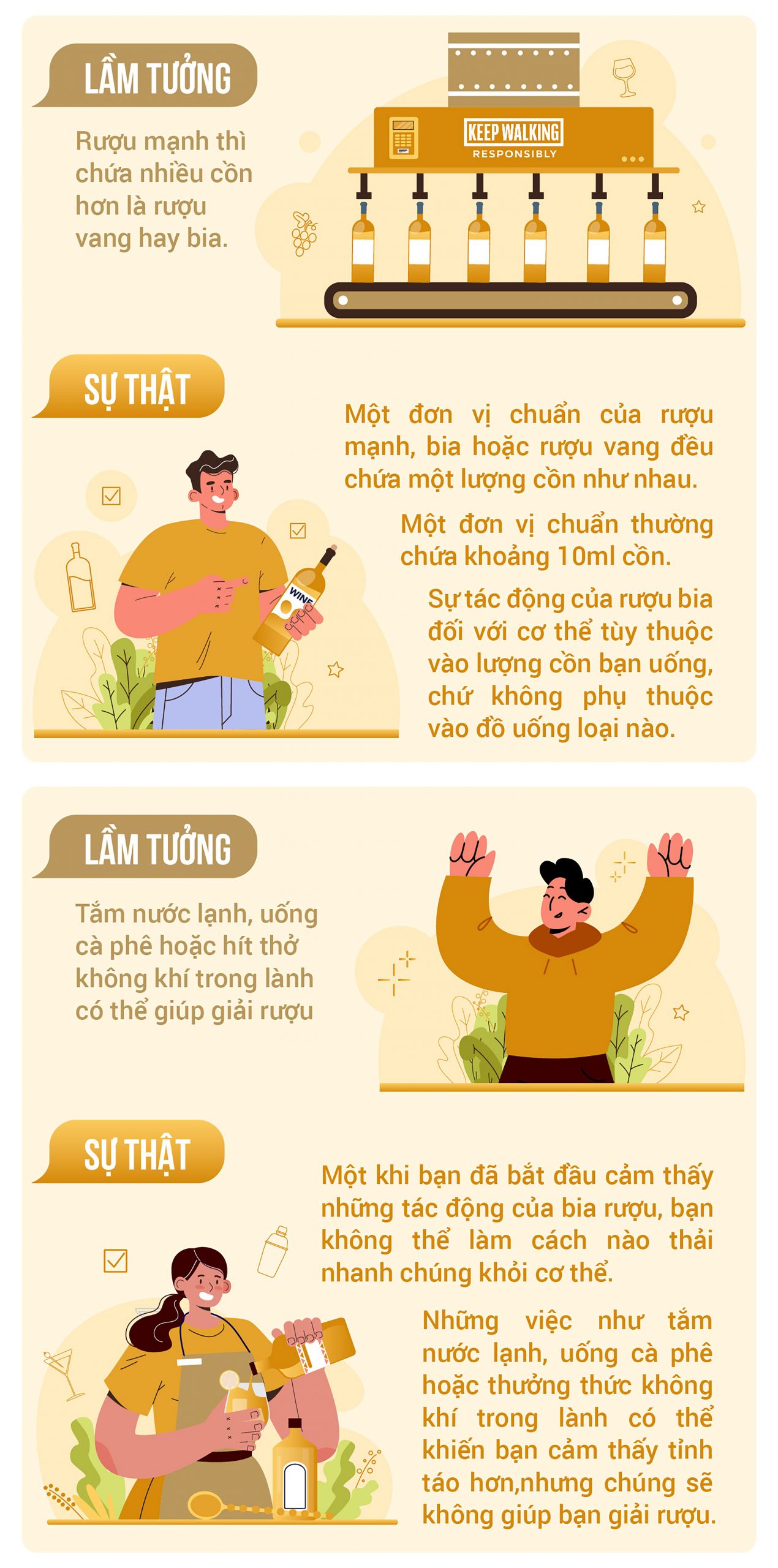 LẦM TƯỞNG

Rượu mạnh thì chứa nhiều cồn hơn là rượu vang hay bia.

KEEP WALKING
RESPONSIBLY

SỰ THẬT

Một đơn vị chuẩn của rượu mạnh, bia hoặc rượu vang đều chứa một lượng cồn như nhau.

Một đơn vị chuẩn thường chứa khoảng 10ml cồn.

Sự tác động của rượu bia đối với cơ thể tùy thuộc vào lượng cồn bạn uống, chứ không phụ thuộc vào đồ uống loại nào.

WINE

LẦM TƯỞNG

Tắm nước lạnh, uống cà phê hoặc hít thở không khí trong lành có thể giúp giải rượu

SỰ THẬT

Một khi bạn đã bắt đầu cảm thấy những tác động của bia rượu, bạn không thể làm cách nào thải nhanh chúng khỏi cơ thể.

Những việc như tắm nước lạnh, uống cà phê hoặc thưởng thức không khí trong lành có thể khiến bạn cảm thấy tỉnh táo hơn,nhưng chúng sẽ không giúp bạn giải rượu.