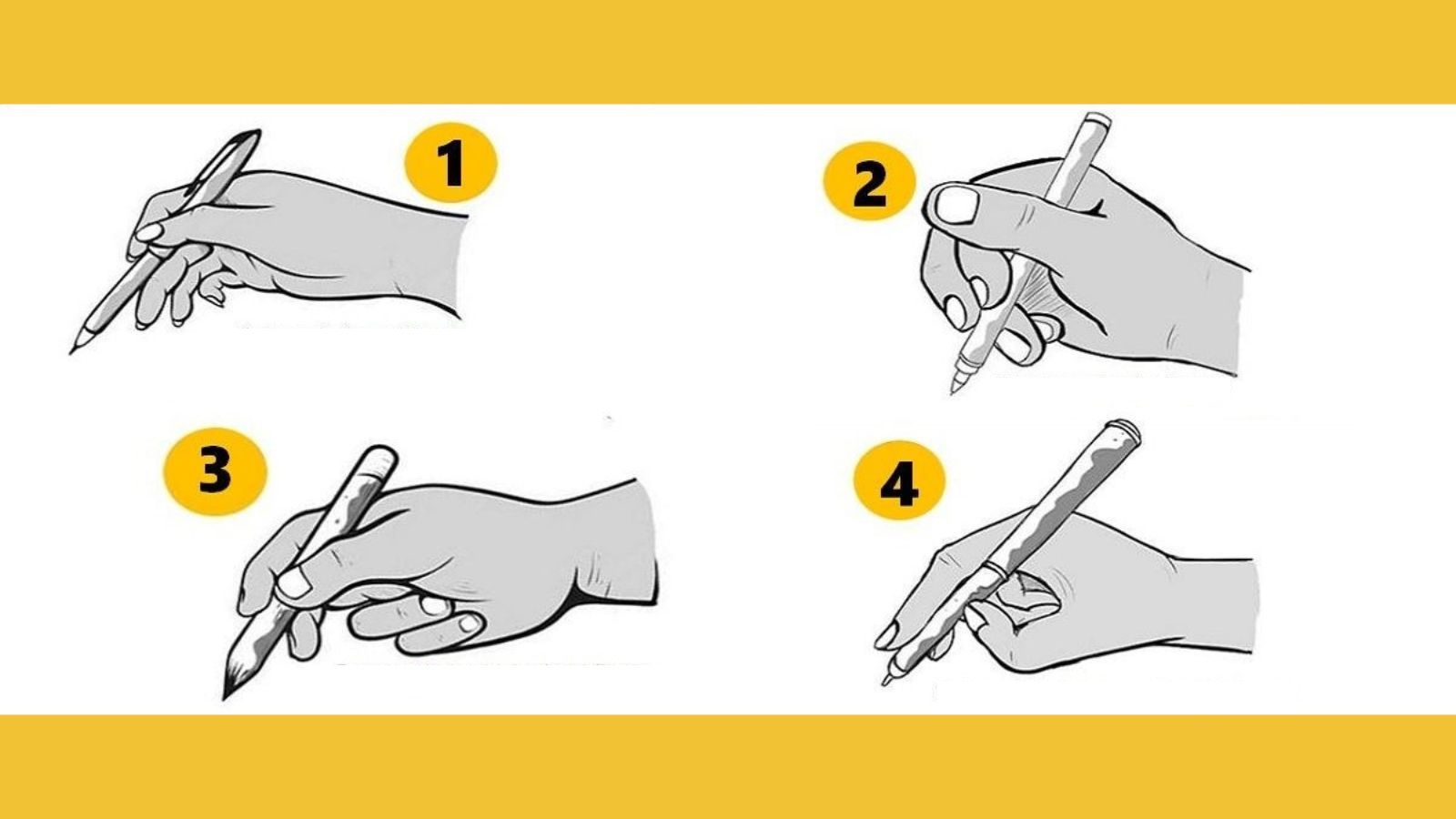 1

2

3

4